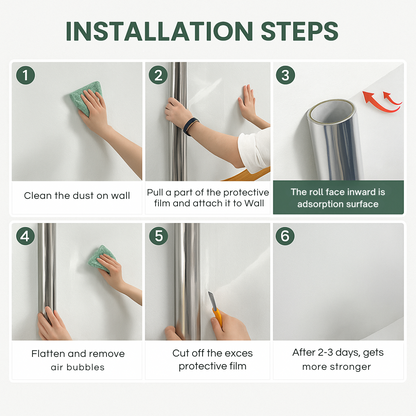 INSTALLATION STEPS

1

Clean the dust on wall

2

Pull a part of the protective film and attach it to Wall

3

The roll face inward is adsorption surface

4

Flatten and remove air bubbles

5

Cut off the exces protective film

6

After 2-3 days, gets more stronger